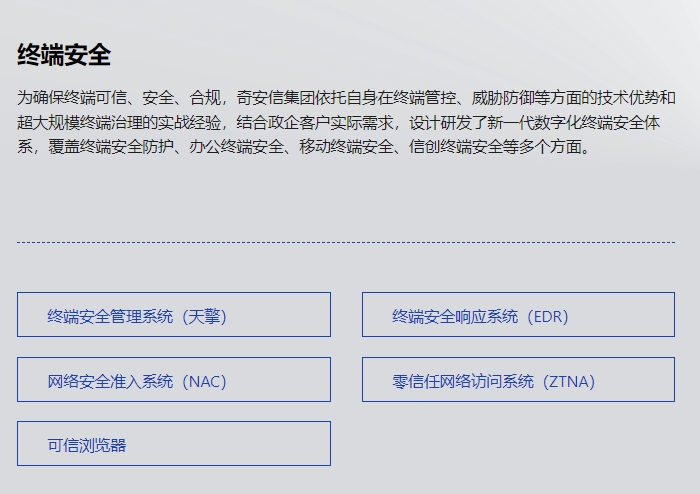 终端安全

为确保终端可信、安全、合规，奇安信集团依托自身在终端管控、威胁防御等方面的技术优势和超大规模终端治理的实战经验，结合政企客户实际需求，设计研发了新一代数字化终端安全体系，覆盖终端安全防护、办公终端安全、移动终端安全、信创终端安全等多个方面。

终端安全管理系统（天擎）

终端安全响应系统（EDR）

网络安全准入系统（NAC）

零信任网络访问系统（ZTNA）

可信浏览器